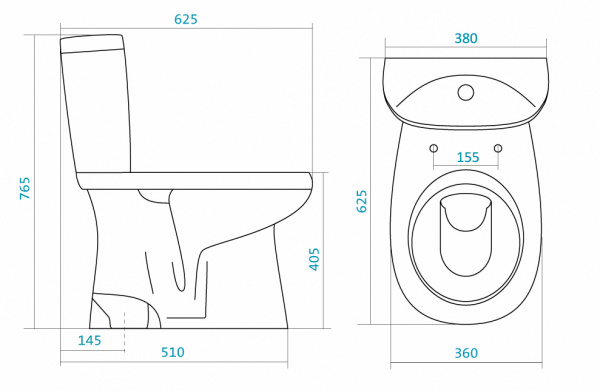 625
765
405
145
510
380
155
625
360